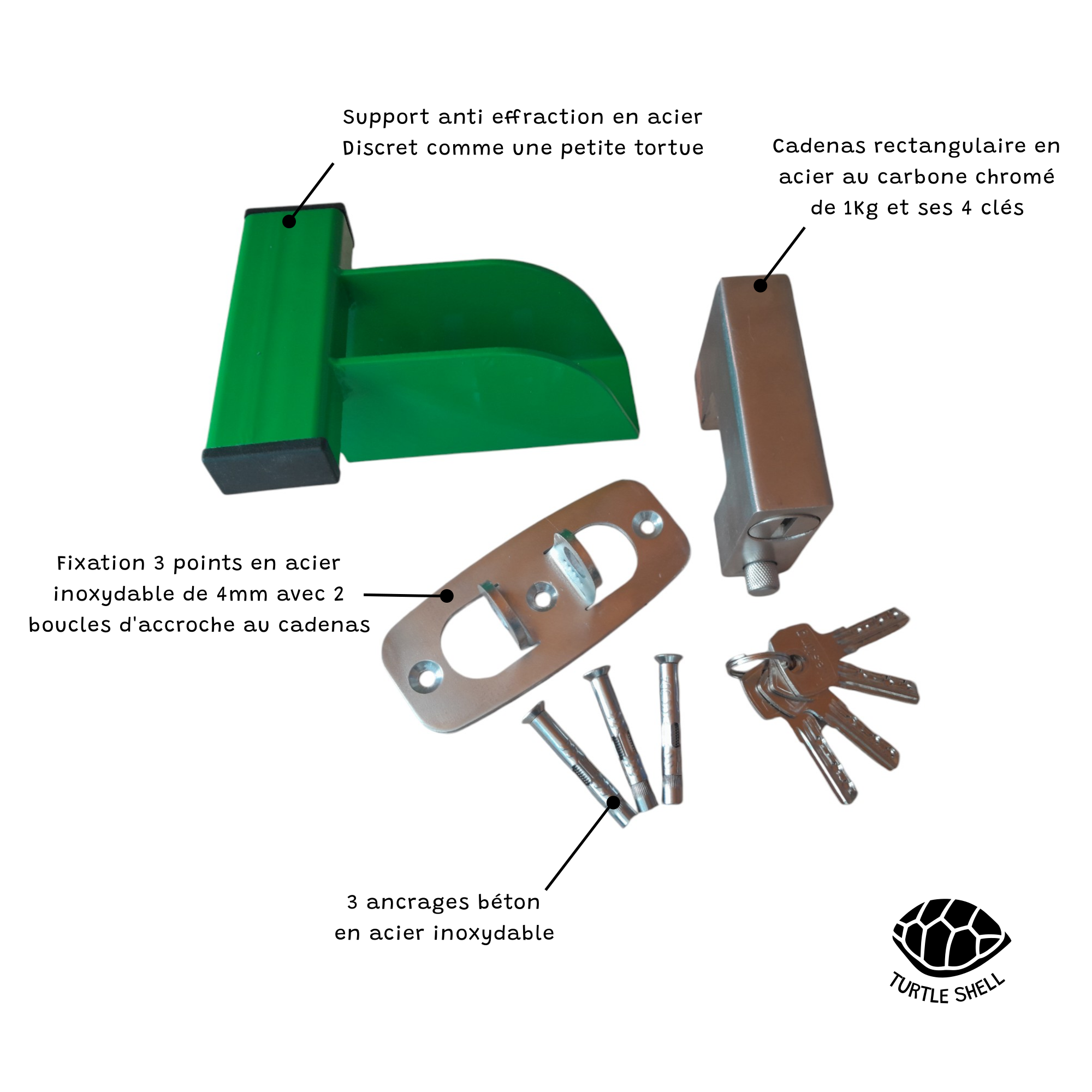 Support anti effraction en acier
Discret comme une petite tortue

Cadenas rectangulaire en acier au carbone chromé de 1Kg et ses 4 clés

Fixation 3 points en acier inoxydable de 4mm avec 2 boucles d'accroche au cadenas

3 ancrages béton en acier inoxydable

TURTLE SHELL